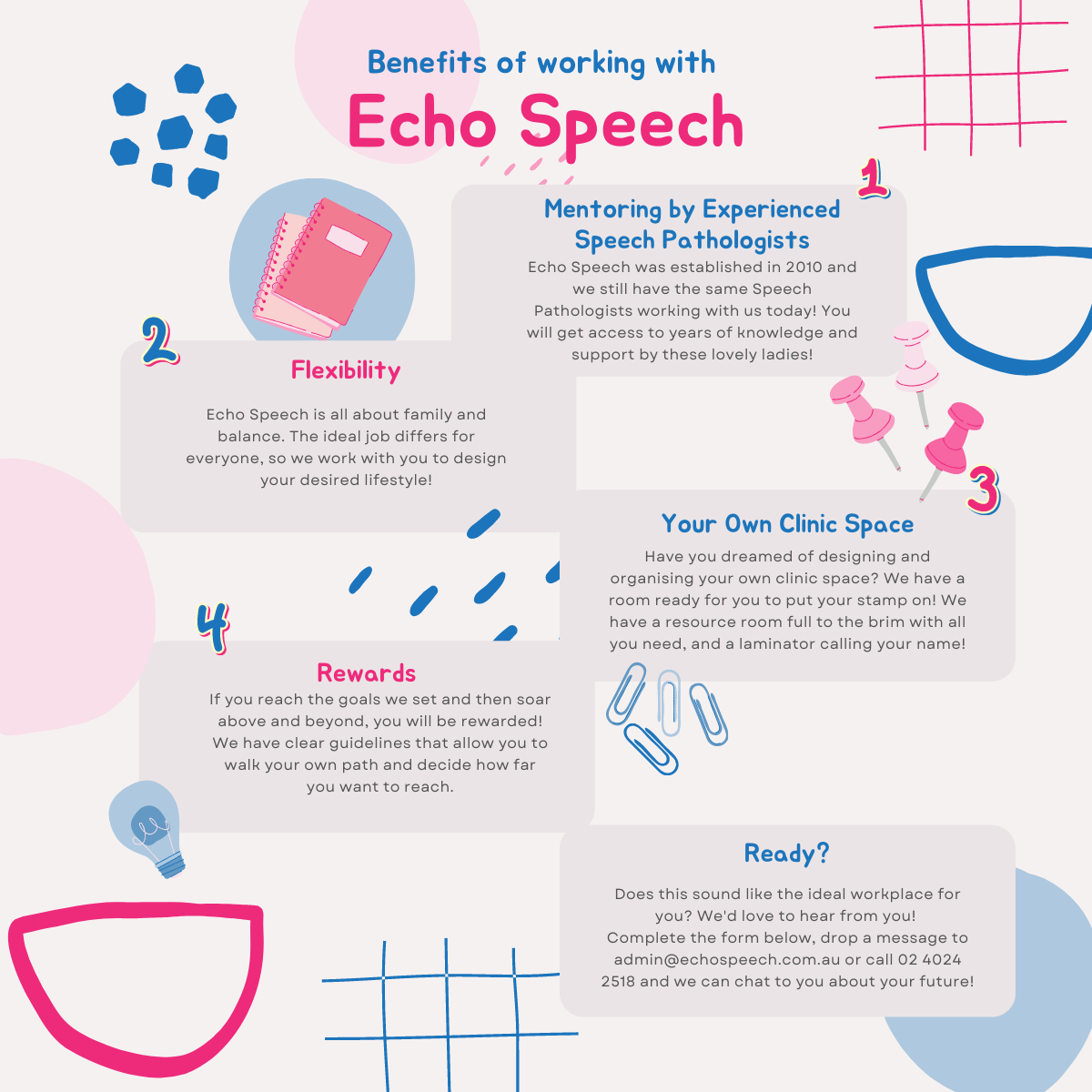 Benefits of working with
Echo Speech

1
Mentoring by Experienced Speech Pathologists
Echo Speech was established in 2010 and we still have the same Speech Pathologists working with us today! You will get access to years of knowledge and support by these lovely ladies!

2
Flexibility
Echo Speech is all about family and balance. The ideal job differs for everyone, so we work with you to design your desired lifestyle!

3
Your Own Clinic Space
Have you dreamed of designing and organising your own clinic space? We have a room ready for you to put your stamp on! We have a resource room full to the brim with all you need, and a laminator calling your name!

4
Rewards
If you reach the goals we set and then soar above and beyond, you will be rewarded! We have clear guidelines that allow you to walk your own path and decide how far you want to reach.

Ready?
Does this sound like the ideal workplace for you? We'd love to hear from you! Complete the form below, drop a message to admin@echospeech.com.au or call 02 4024 2518 and we can chat to you about your future!